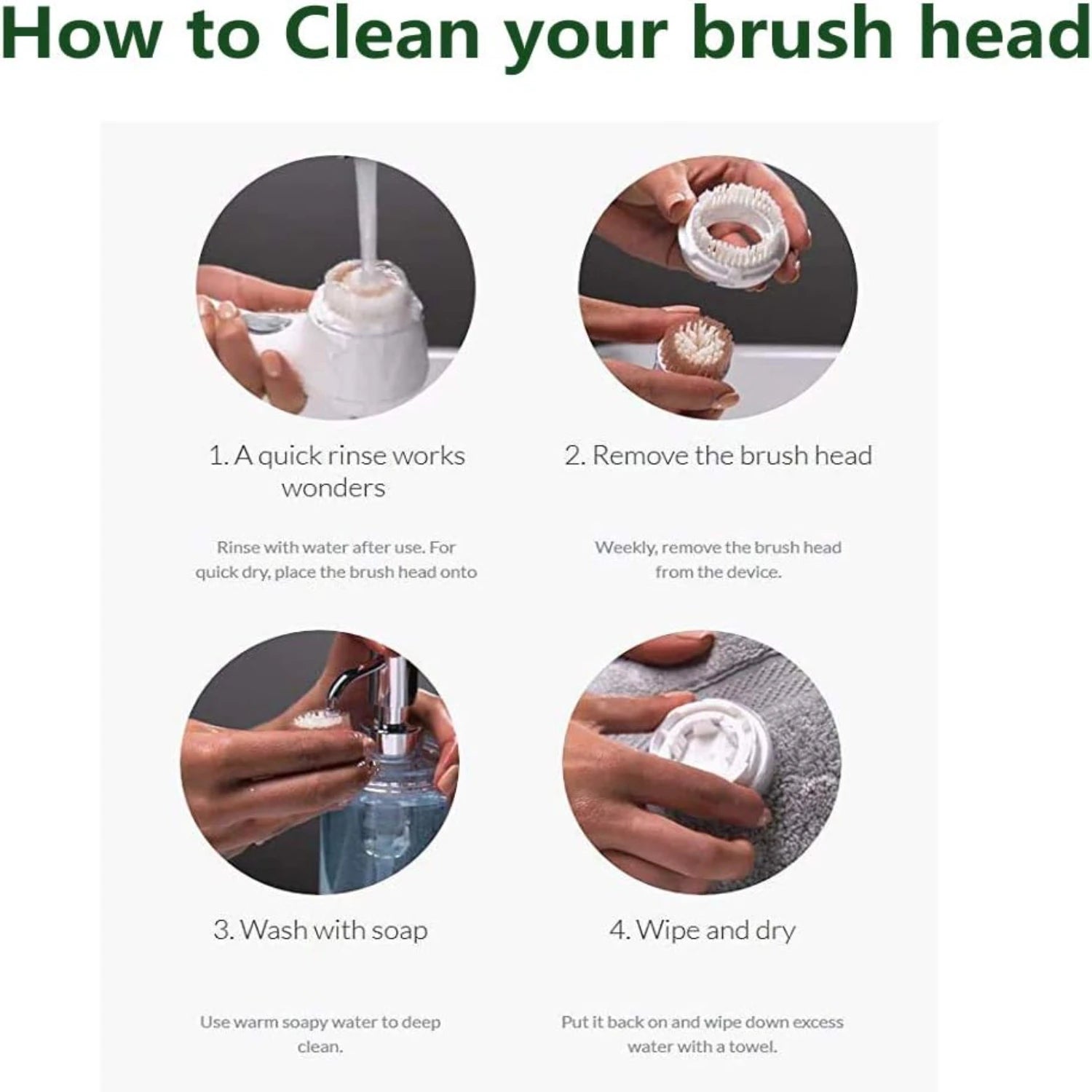 How to Clean your brush head

1. A quick rinse works wonders

Rinse with water after use. For quick dry, place the brush head onto

2. Remove the brush head

Weekly, remove the brush head from the device.

3. Wash with soap

Use warm soapy water to deep clean.

4. Wipe and dry

Put it back on and wipe down excess water with a towel.