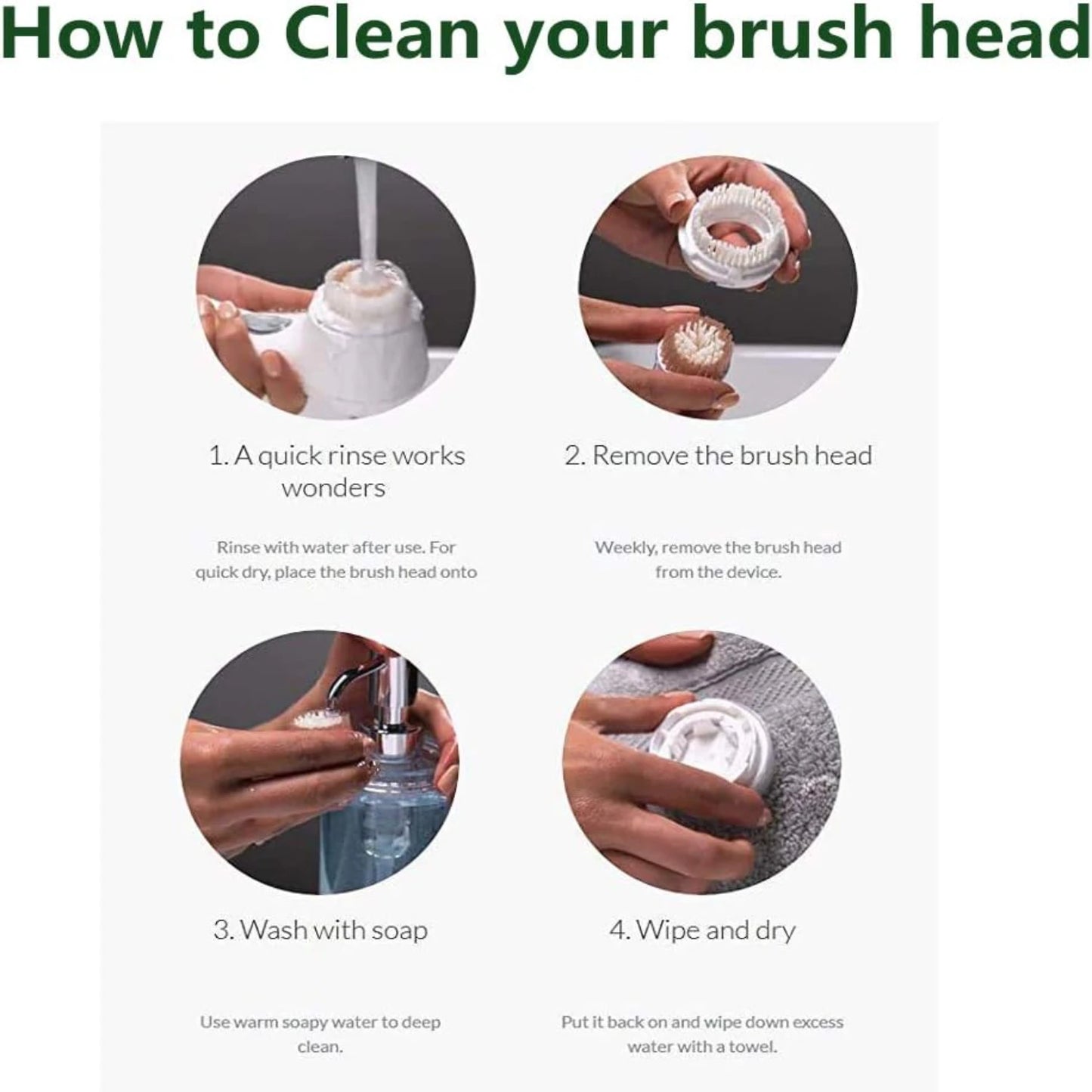 How to Clean your brush head

1. A quick rinse works wonders

Rinse with water after use. For quick dry, place the brush head onto

2. Remove the brush head

Weekly, remove the brush head from the device.

3. Wash with soap

Use warm soapy water to deep clean.

4. Wipe and dry

Put it back on and wipe down excess water with a towel.