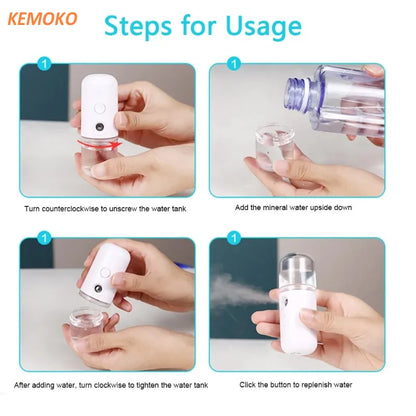 KEMOKO

Steps for Usage

1

Turn counterclockwise to unscrew the water tank

1

Add the mineral water upside down

1

After adding water, turn clockwise to tighten the water tank

1

Click the button to replenish water