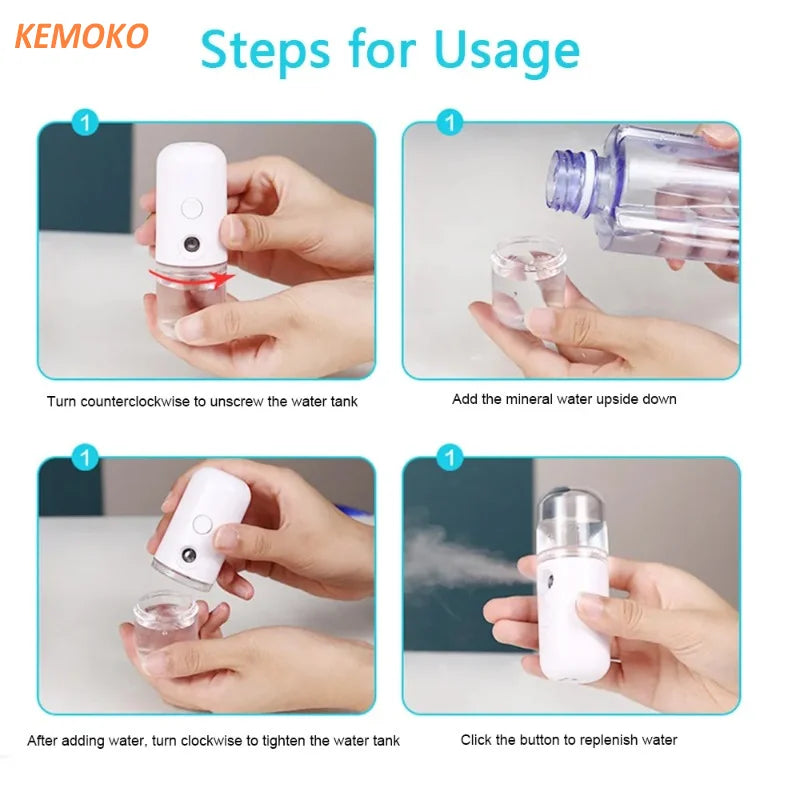 KEMOKO

Steps for Usage

1

Turn counterclockwise to unscrew the water tank

1

Add the mineral water upside down

1

After adding water, turn clockwise to tighten the water tank

1

Click the button to replenish water