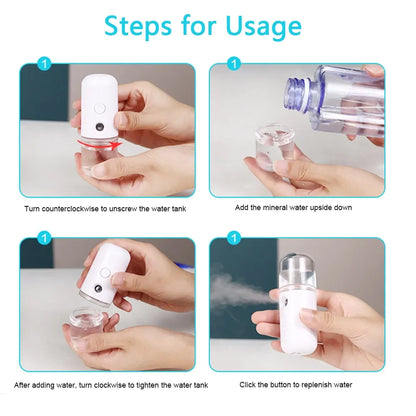 Steps for Usage

1

Turn counterclockwise to unscrew the water tank

1

Add the mineral water upside down

1

After adding water, turn clockwise to tighten the water tank

1

Click the button to replenish water