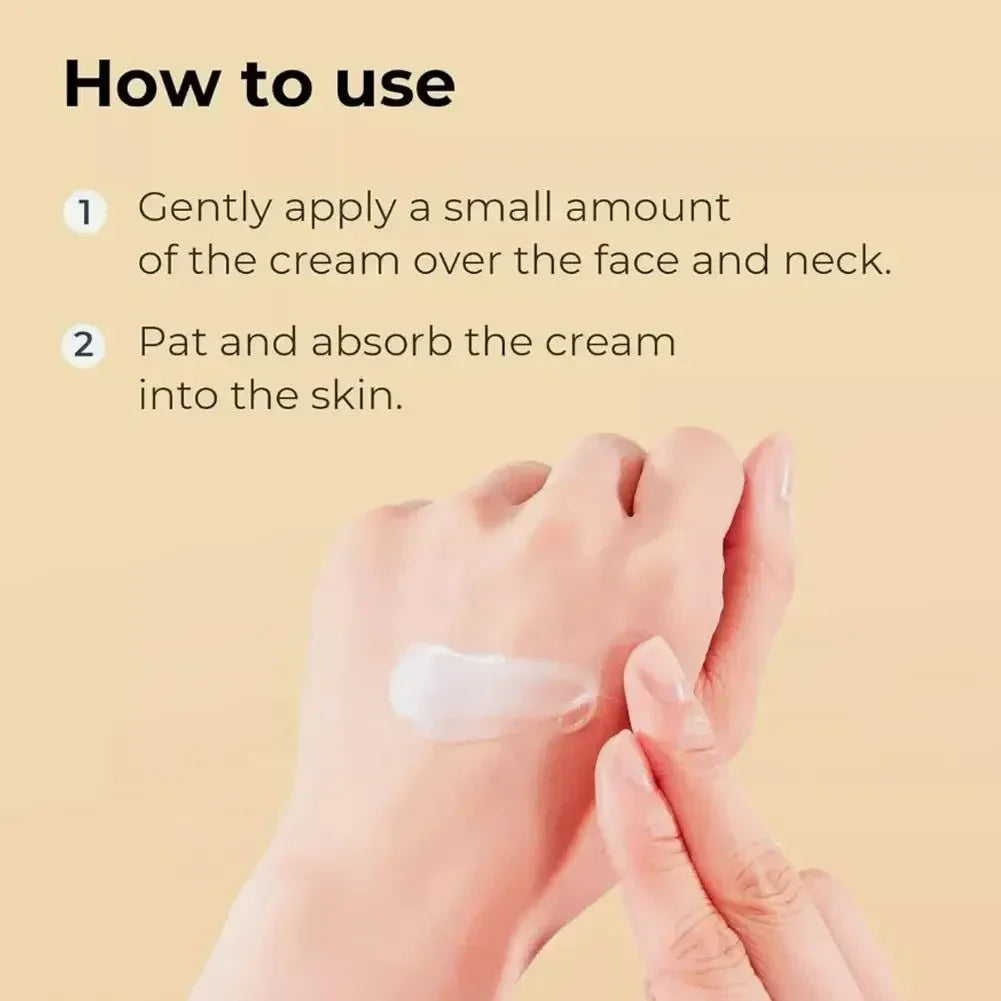 How to use

1 Gently apply a small amount of the cream over the face and neck.

2 Pat and absorb the cream into the skin.