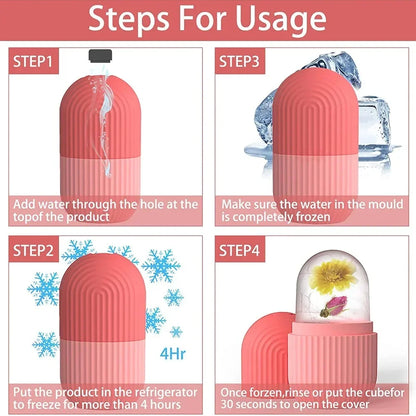 Steps For Usage

STEP1

Add water through the hole at the topof the product

STEP3

Make sure the water in the mould is completely frozen

STEP2

4Hr

Put the product in the refrigerator to freeze for more than 4 hours

STEP4

Once forzen,rinse or put the cubefor 30 seconds to open the cover