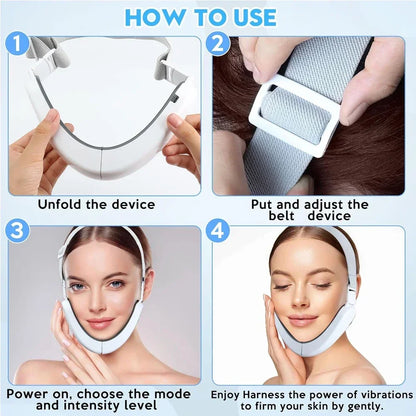 HOW TO USE

1

Unfold the device

2

Put and adjust the belt device

3

Power on, choose the mode and intensity level

4

Enjoy Harness the power of vibrations to firm your skin by gently.