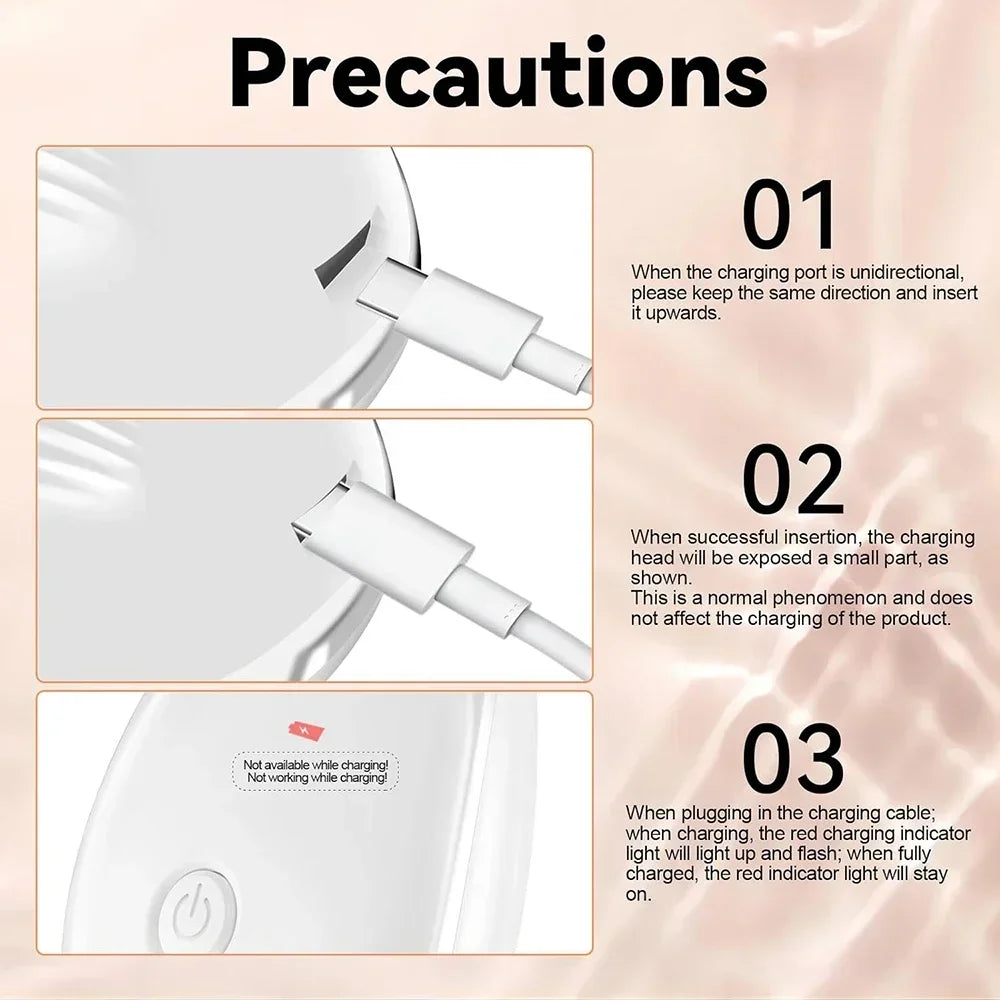 Precautions

01

When the charging port is unidirectional, please keep the same direction and insert it upwards.

02

When successful insertion, the charging head will be exposed a small part, as shown.
This is a normal phenomenon and does not affect the charging of the product.

Not available while charging!
Not working while charging!

03

When plugging in the charging cable; when charging, the red charging indicator light will light up and flash; when fully charged, the red indicator light will stay on.