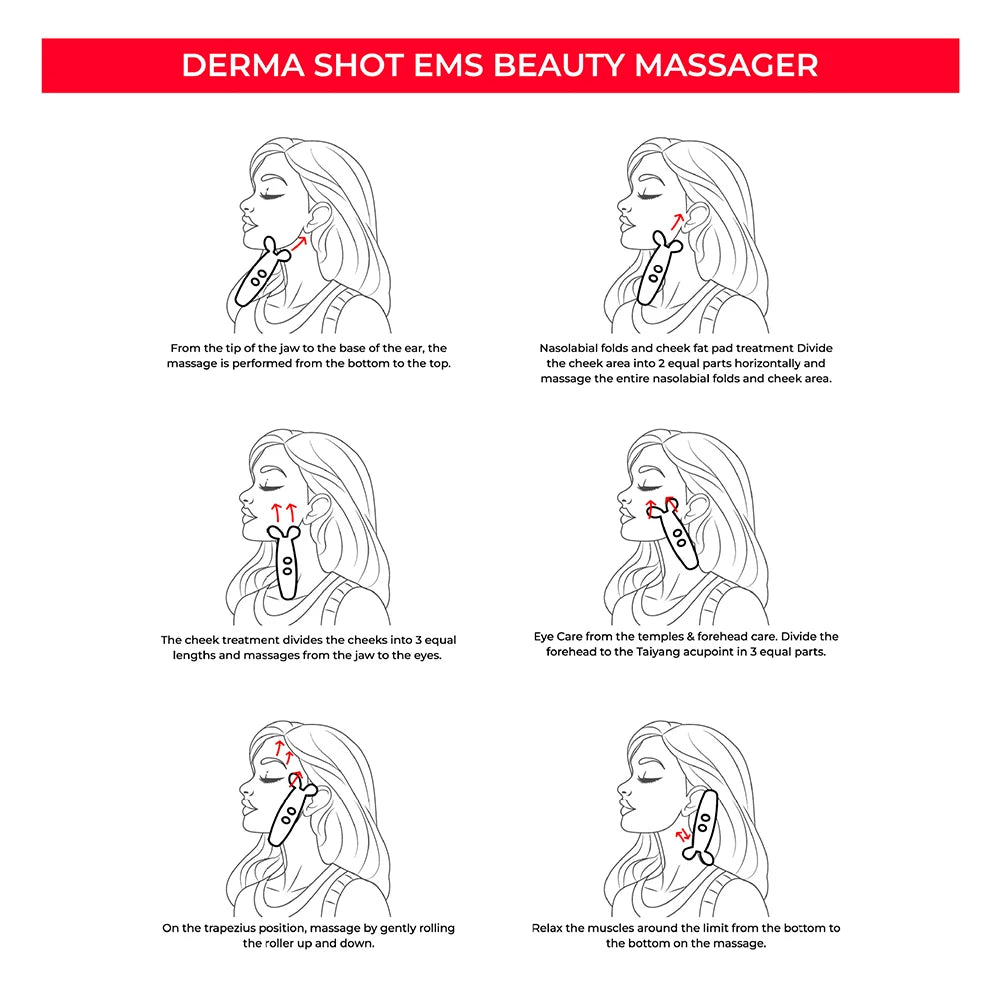 DERMA SHOT EMS BEAUTY MASSAGER

From the tip of the jaw to the base of the ear, the massage is performed from the bottom to the top.

Nasolabial folds and cheek fat pad treatment Divide the cheek area into 2 equal parts horizontally and massage the entire nasolabial folds and cheek area.

The cheek treatment divides the cheeks into 3 equal lengths and massages from the jaw to the eyes.

Eye Care from the temples & forehead care. Divide the forehead to the Taiyang acupoint in 3 equal parts.

On the trapezius position, massage by gently rolling the roller up and down.

Relax the muscles around the limit from the bottom to the bottom on the massage.