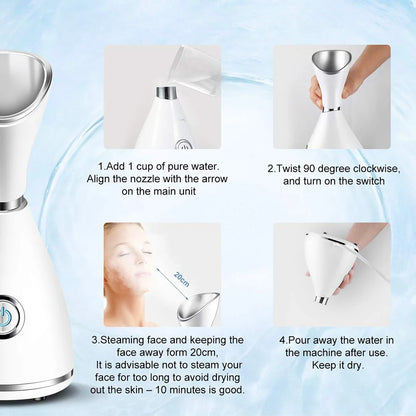 1.Add 1 cup of pure water. Align the nozzle with the arrow on the main unit

2.Twist 90 degree clockwise, and turn on the switch

20cm

3.Steaming face and keeping the face away form 20cm, It is advisable not to steam your face for too long to avoid drying out the skin – 10 minutes is good.

4.Pour away the water in the machine after use. Keep it dry.