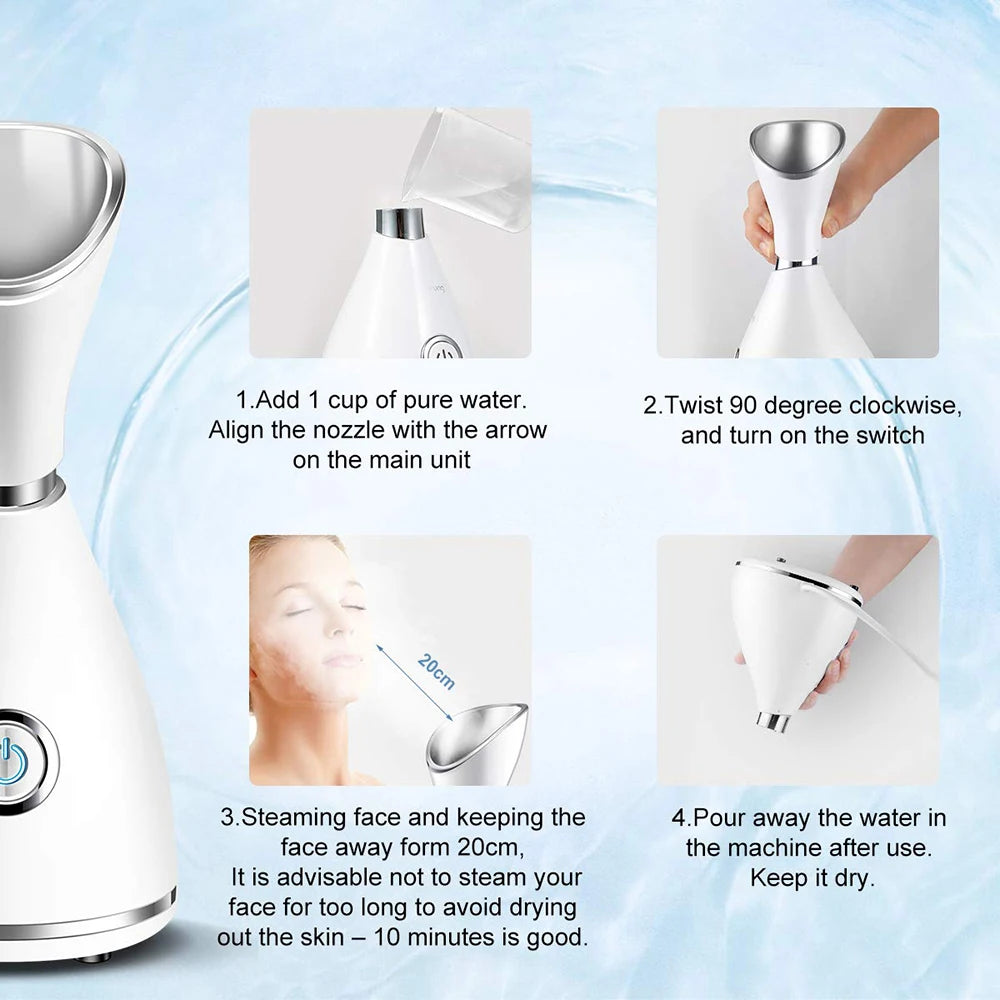 1.Add 1 cup of pure water. Align the nozzle with the arrow on the main unit

2.Twist 90 degree clockwise, and turn on the switch

20cm

3.Steaming face and keeping the face away form 20cm, It is advisable not to steam your face for too long to avoid drying out the skin – 10 minutes is good.

4.Pour away the water in the machine after use. Keep it dry.