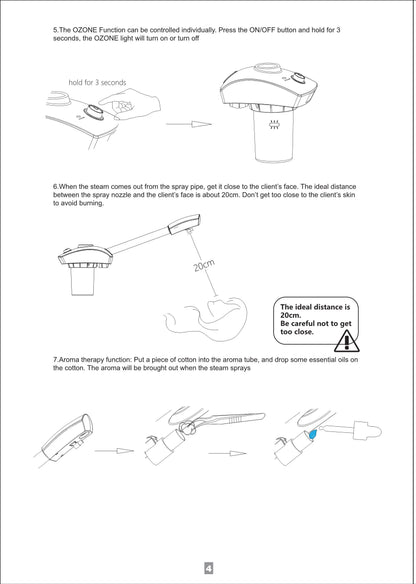 5.The OZONE Function can be controlled individually. Press the ON/OFF button and hold for 3 seconds, the OZONE light will turn on or turn off

hold for 3 seconds

6.When the steam comes out from the spray pipe, get it close to the client's face. The ideal distance between the spray nozzle and the client's face is about 20cm. Don't get too close to the client's skin to avoid burning.

20cm

The ideal distance is 20cm.
Be careful not to get too close.

7.Aroma therapy function: Put a piece of cotton into the aroma tube, and drop some essential oils on the cotton. The aroma will be brought out when the steam sprays

4