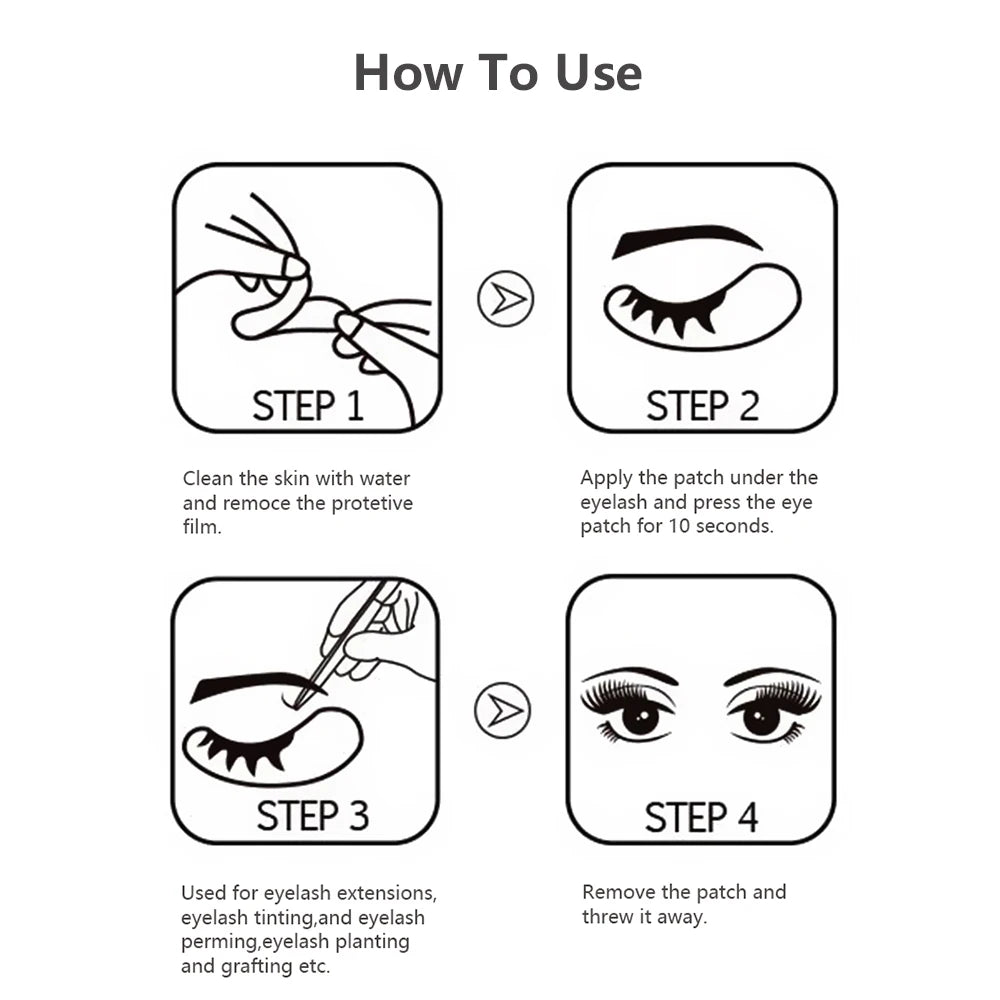 How To Use

STEP 1

Clean the skin with water and remoce the protetive film.

STEP 2

Apply the patch under the eyelash and press the eye patch for 10 seconds.

STEP 3

Used for eyelash extensions, eyelash tinting,and eyelash perming,eyelash planting and grafting etc.

STEP 4

Remove the patch and threw it away.