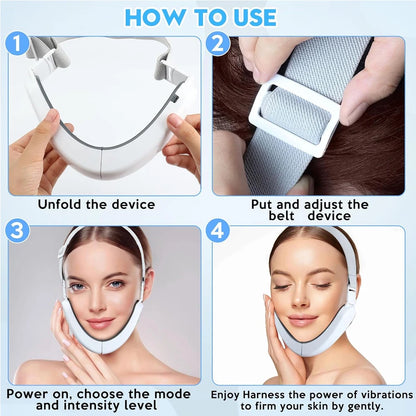 HOW TO USE

1

Unfold the device

2

Put and adjust the belt device

3

Power on, choose the mode and intensity level

4

Enjoy Harness the power of vibrations to firm your skin by gently.