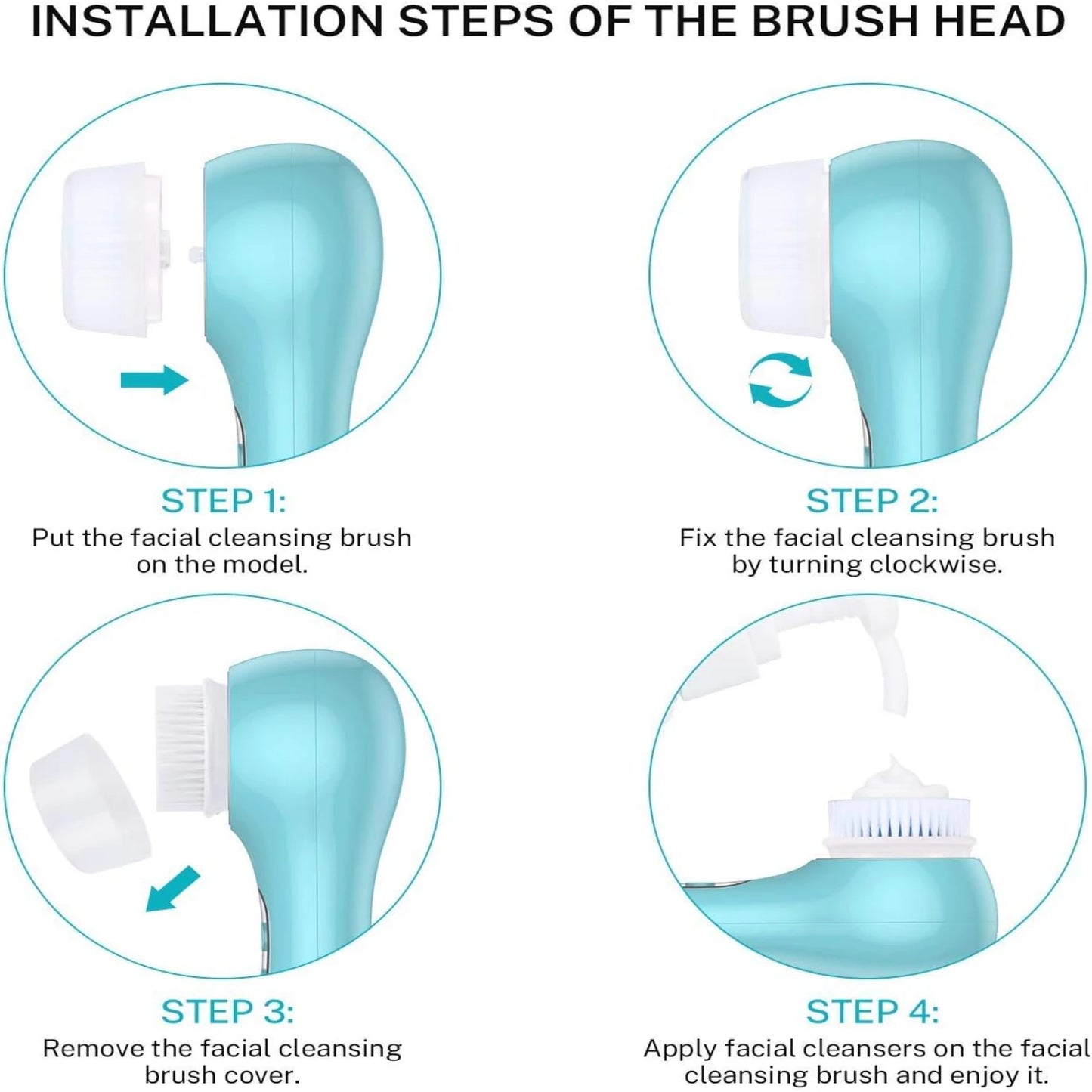 INSTALLATION STEPS OF THE BRUSH HEAD

STEP 1:
Put the facial cleansing brush on the model.

STEP 2:
Fix the facial cleansing brush by turning clockwise.

STEP 3:
Remove the facial cleansing brush cover.

STEP 4:
Apply facial cleansers on the facial cleansing brush and enjoy it.