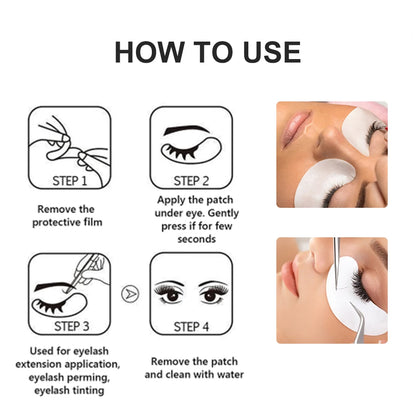 HOW TO USE

STEP 1

Remove the protective film

STEP 2

Apply the patch under eye. Gently press if for few seconds

STEP 3

Used for eyelash extension application, eyelash perming, eyelash tinting

STEP 4

Remove the patch and clean with water