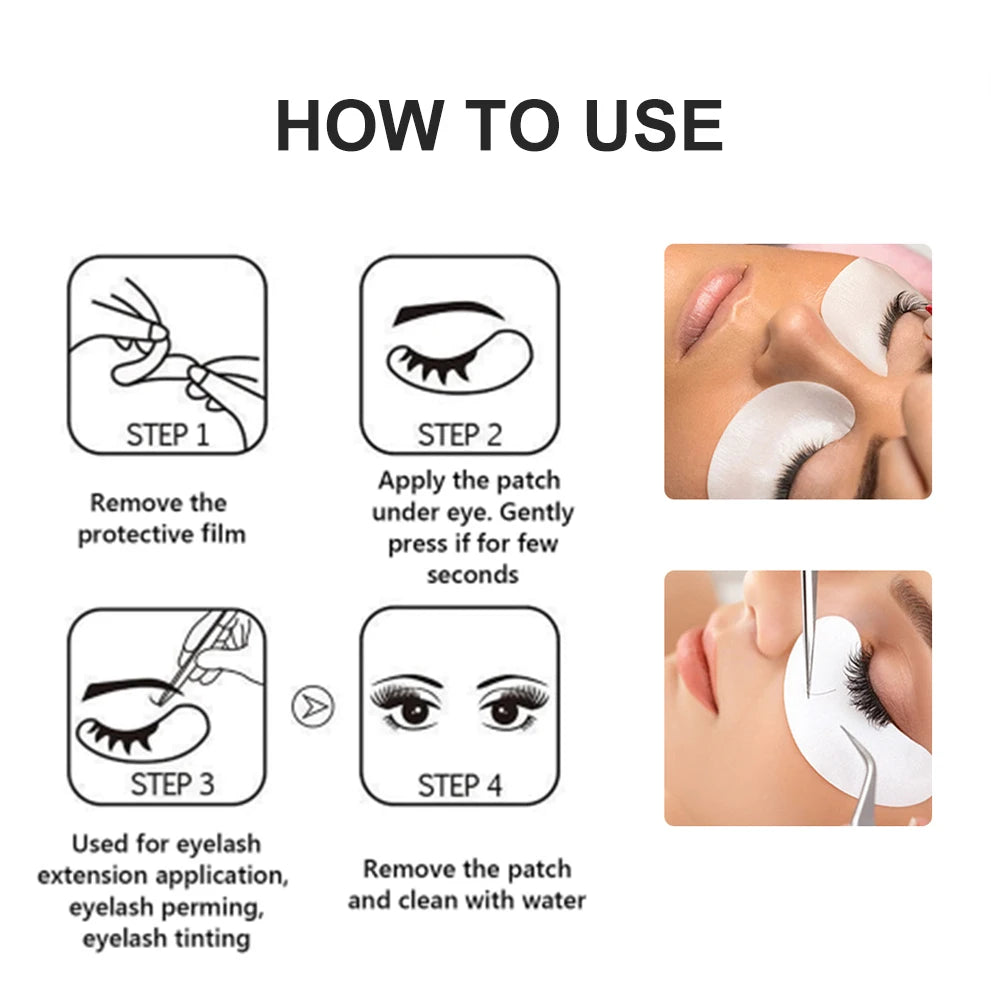 HOW TO USE

STEP 1

Remove the protective film

STEP 2

Apply the patch under eye. Gently press if for few seconds

STEP 3

Used for eyelash extension application, eyelash perming, eyelash tinting

STEP 4

Remove the patch and clean with water