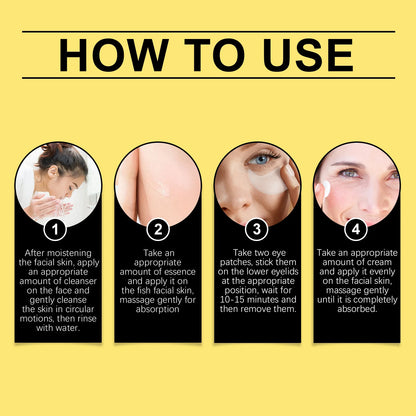 HOW TO USE

1

After moistening the facial skin, apply an appropriate amount of cleanser on the face and gently cleanse the skin in circular motions, then rinse with water.

2

Take an appropriate amount of essence and apply it on the fish facial skin, massage gently for absorption

3

Take two eye patches, stick them on the lower eyelids at the appropriate position, wait for 10-15 minutes and then remove them.

4

Take an appropriate amount of cream and apply it evenly on the facial skin, massage gently until it is completely absorbed.