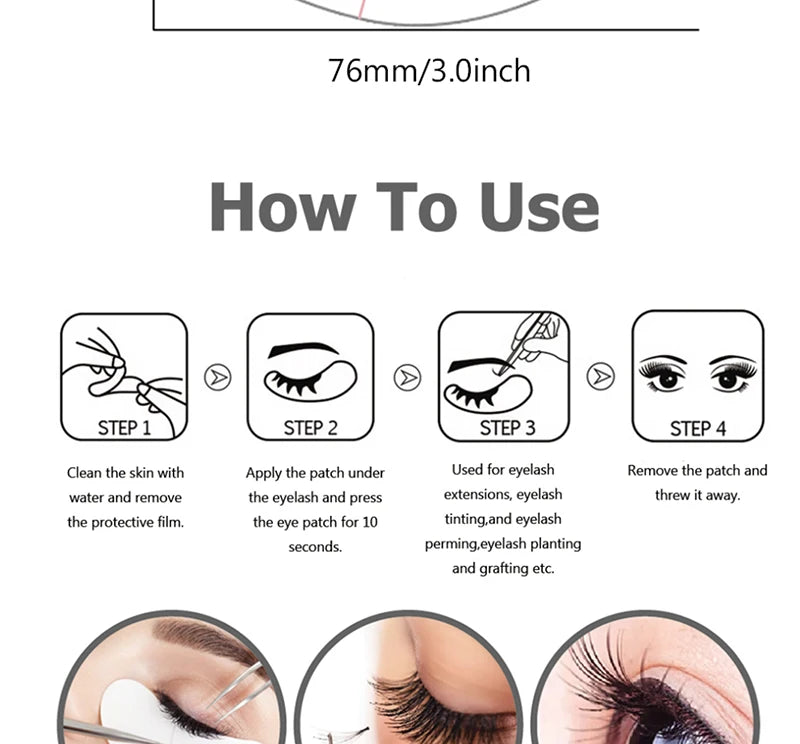 76mm/3.0inch

How To Use

STEP 1

Clean the skin with water and remove the protective film.

STEP 2

Apply the patch under the eyelash and press the eye patch for 10 seconds.

STEP 3

Used for eyelash extensions, eyelash tinting,and eyelash perming,eyelash planting and grafting etc.

STEP 4

Remove the patch and threw it away.